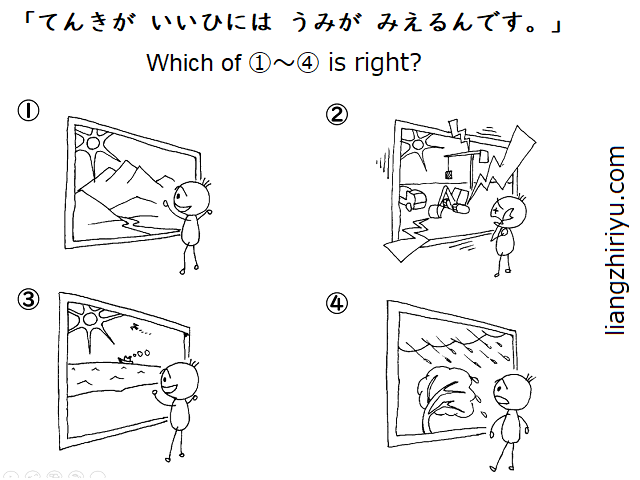 「てんきが　いいひには　うみが　みえるんです。」

Which of ①～④ is right?

①

②

③

④

liangzhiriyu.com